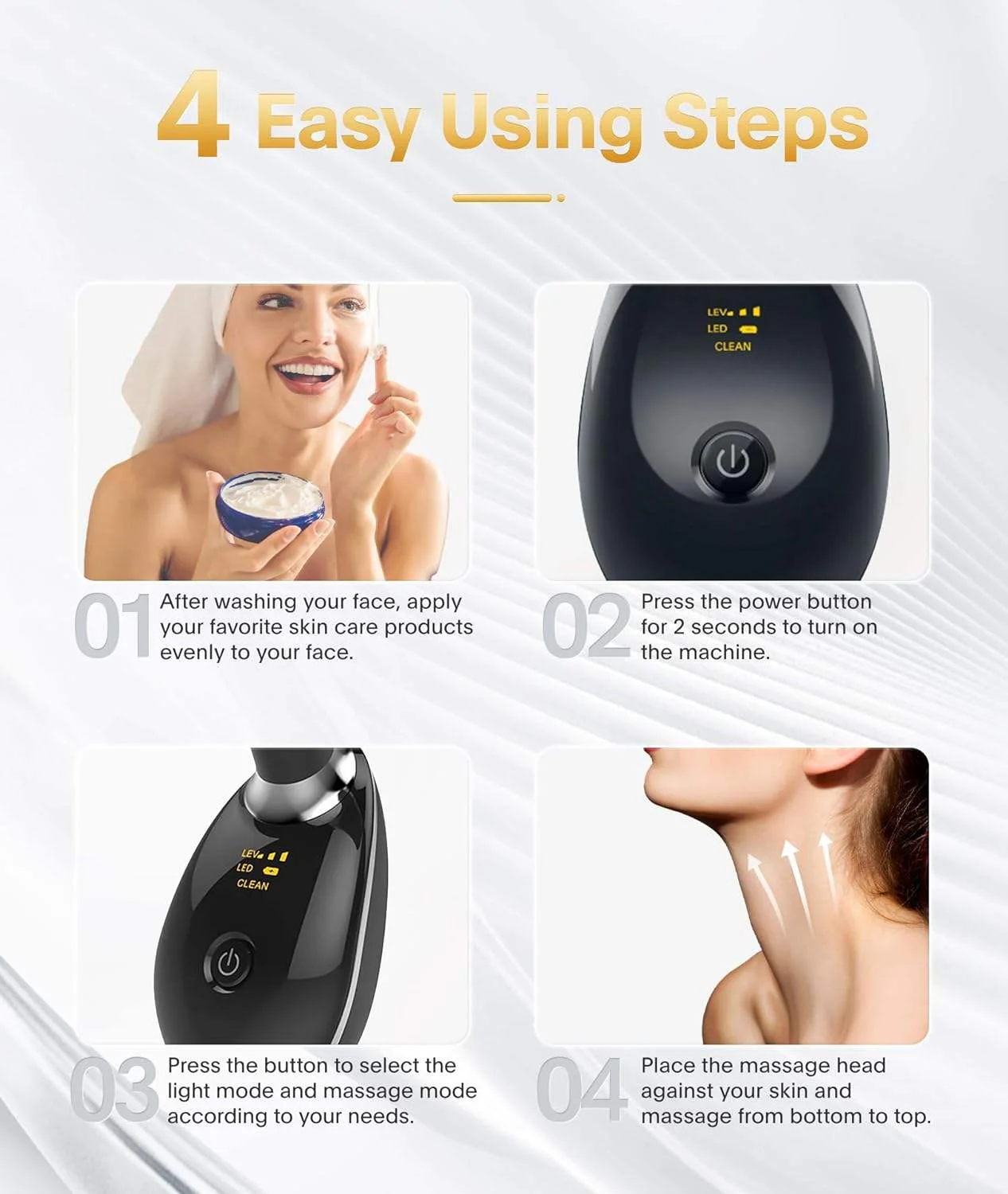 4 Easy Using Steps

LEV
LED
CLEAN

01 After washing your face, apply your favorite skin care products evenly to your face.

02 Press the power button for 2 seconds to turn on the machine.

LEV
LED
CLEAN

03 Press the button to select the light mode and massage mode according to your needs.

04 Place the massage head against your skin and massage from bottom to top.