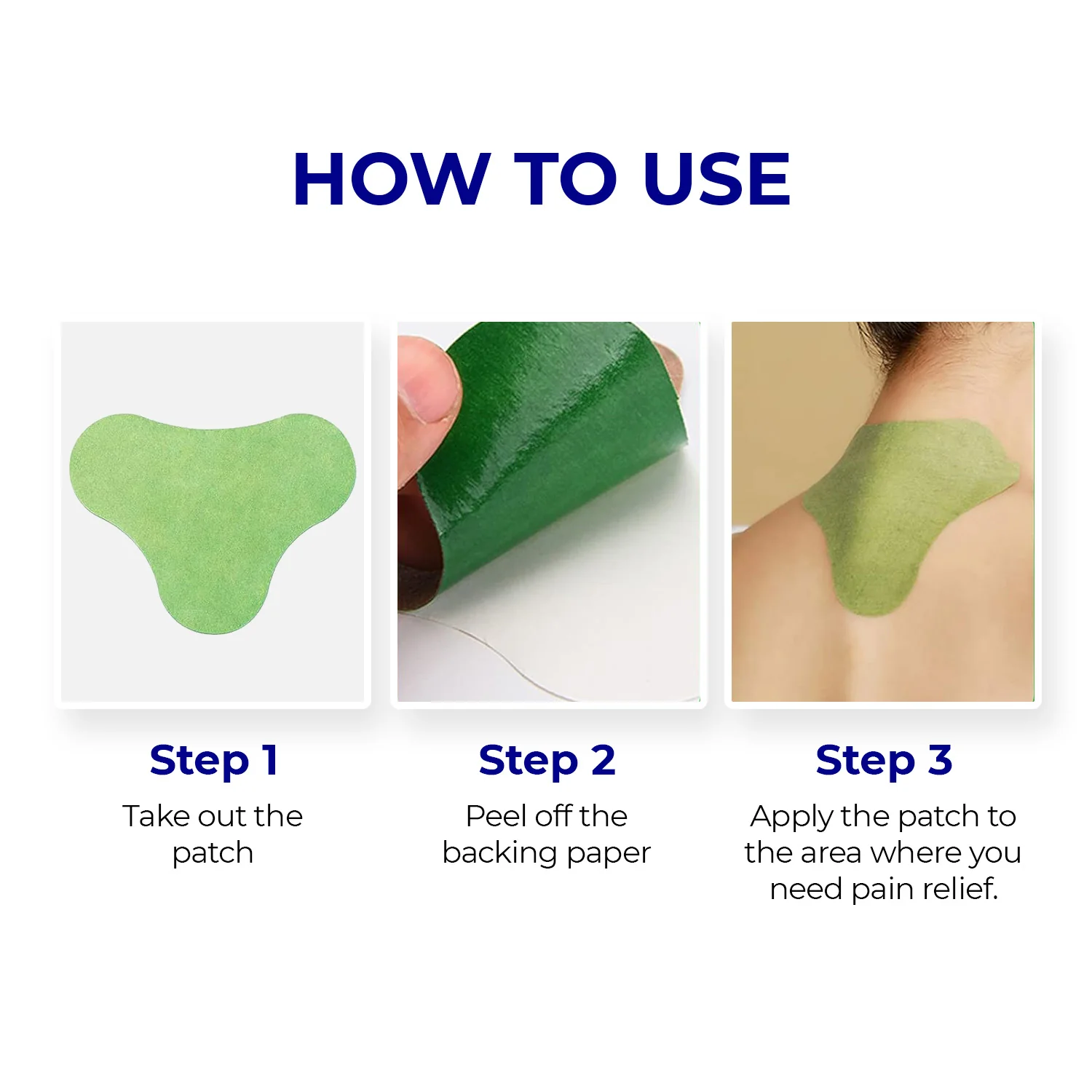 HOW TO USE

Step 1

Take out the patch

Step 2

Peel off the backing paper

Step 3

Apply the patch to the area where you need pain relief.